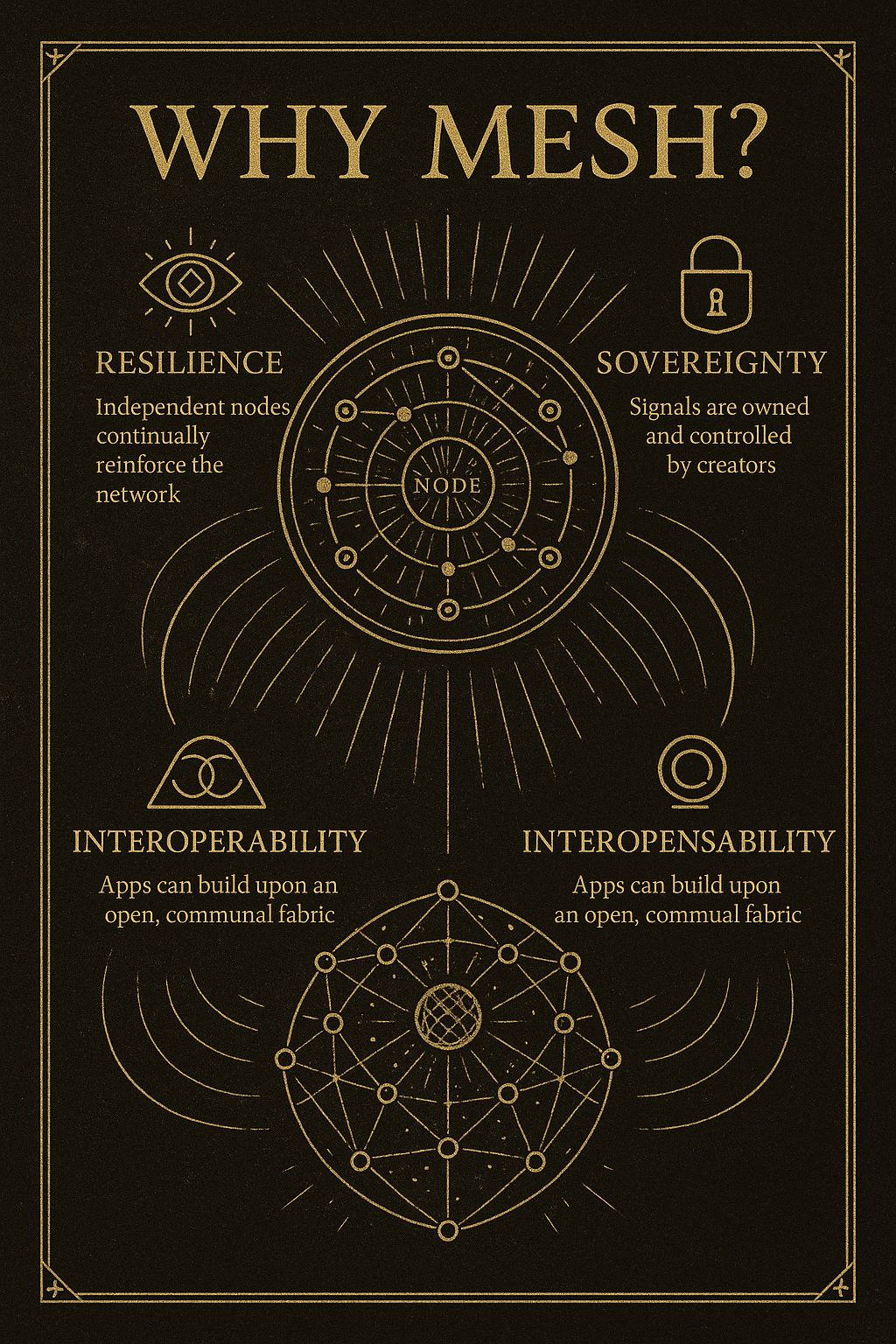 WHY MESH?

RESILIENCE

Independent nodes continually reinforce the network

NODE

SOVEREIGNTY

Signals are owned and controlled by creators

INTEROPERABILITY

Apps can build upon an open, communal fabric

INTEROPENSABILITY

Apps can build upon an open, commual fabric