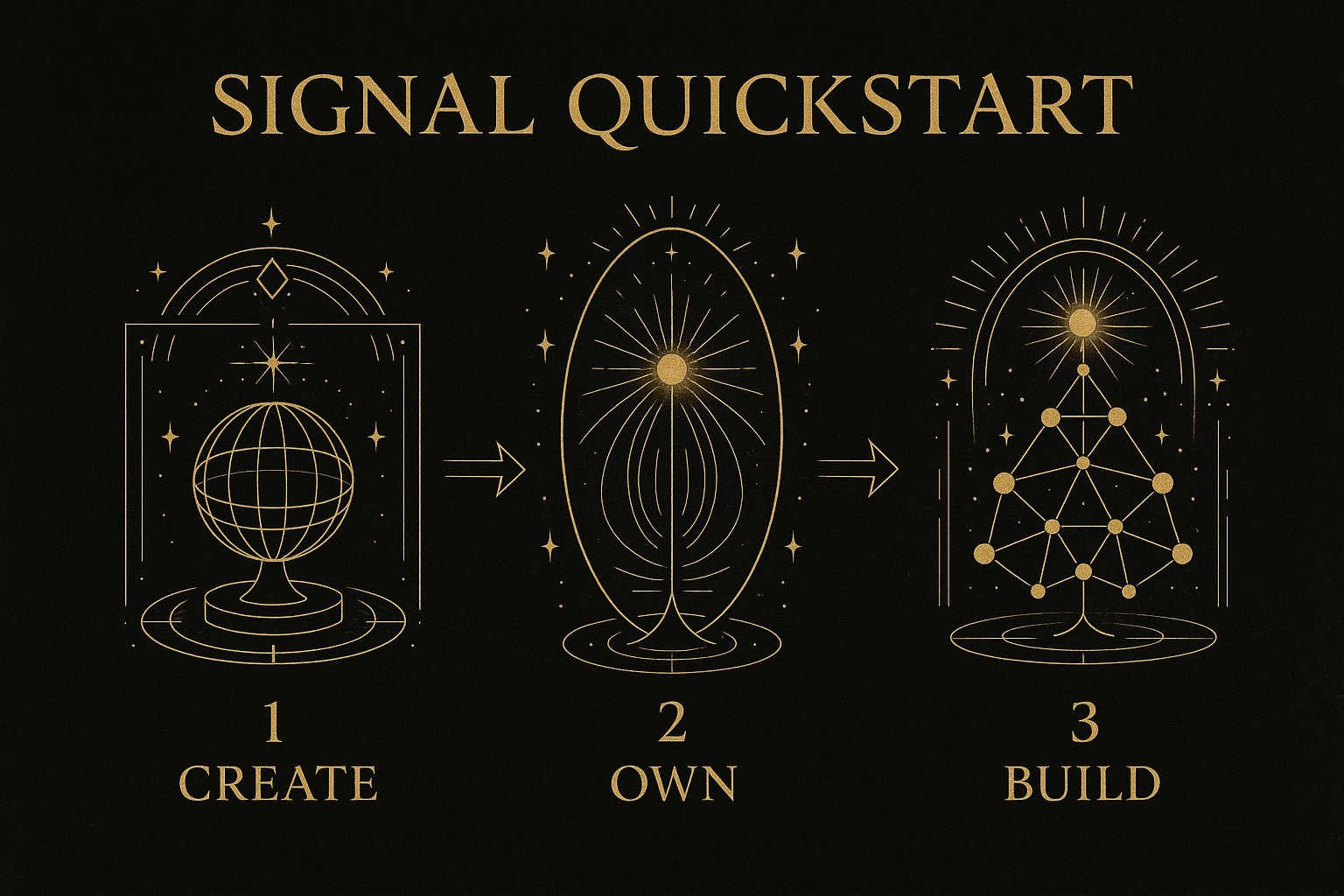 SIGNAL QUICKSTART

1
CREATE

2
OWN

3
BUILD