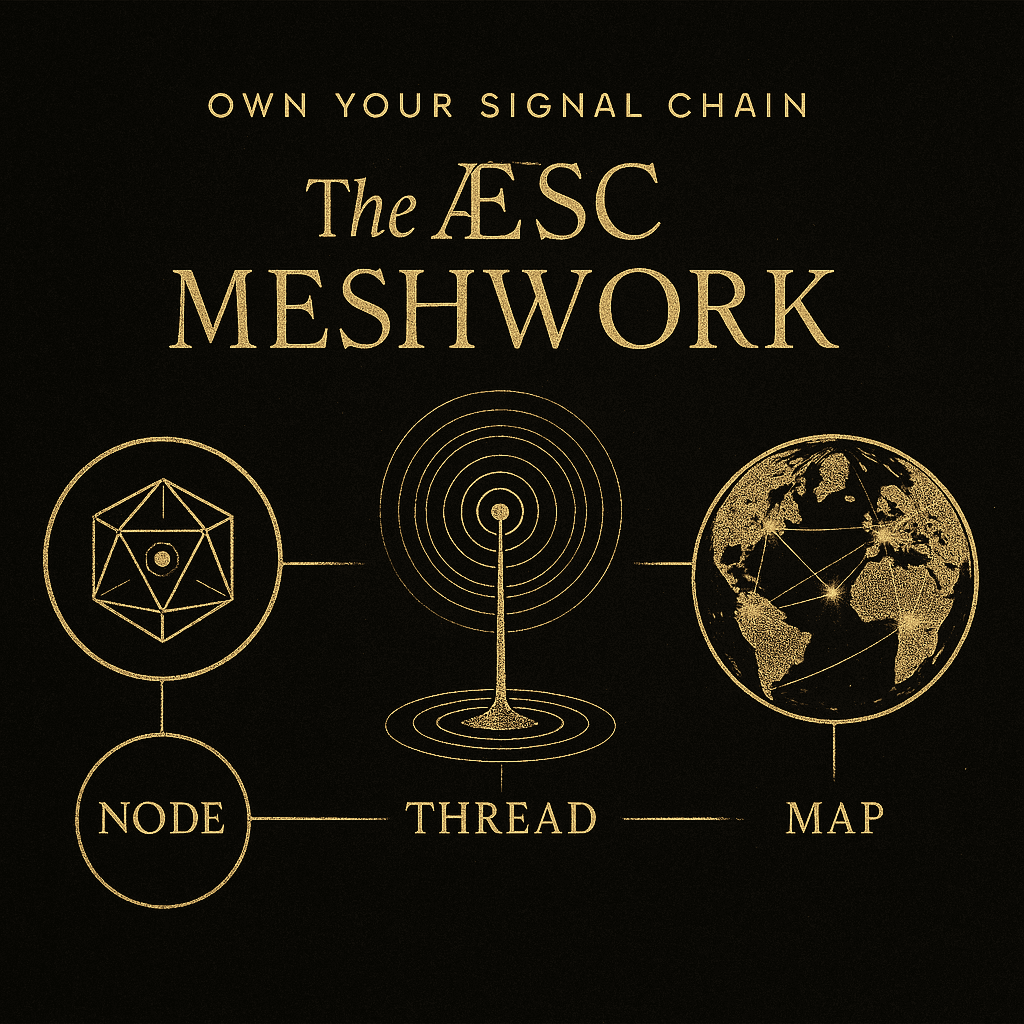 OWN YOUR SIGNAL CHAIN

The ÆSC
MESHWORK

NODE

THREAD

MAP