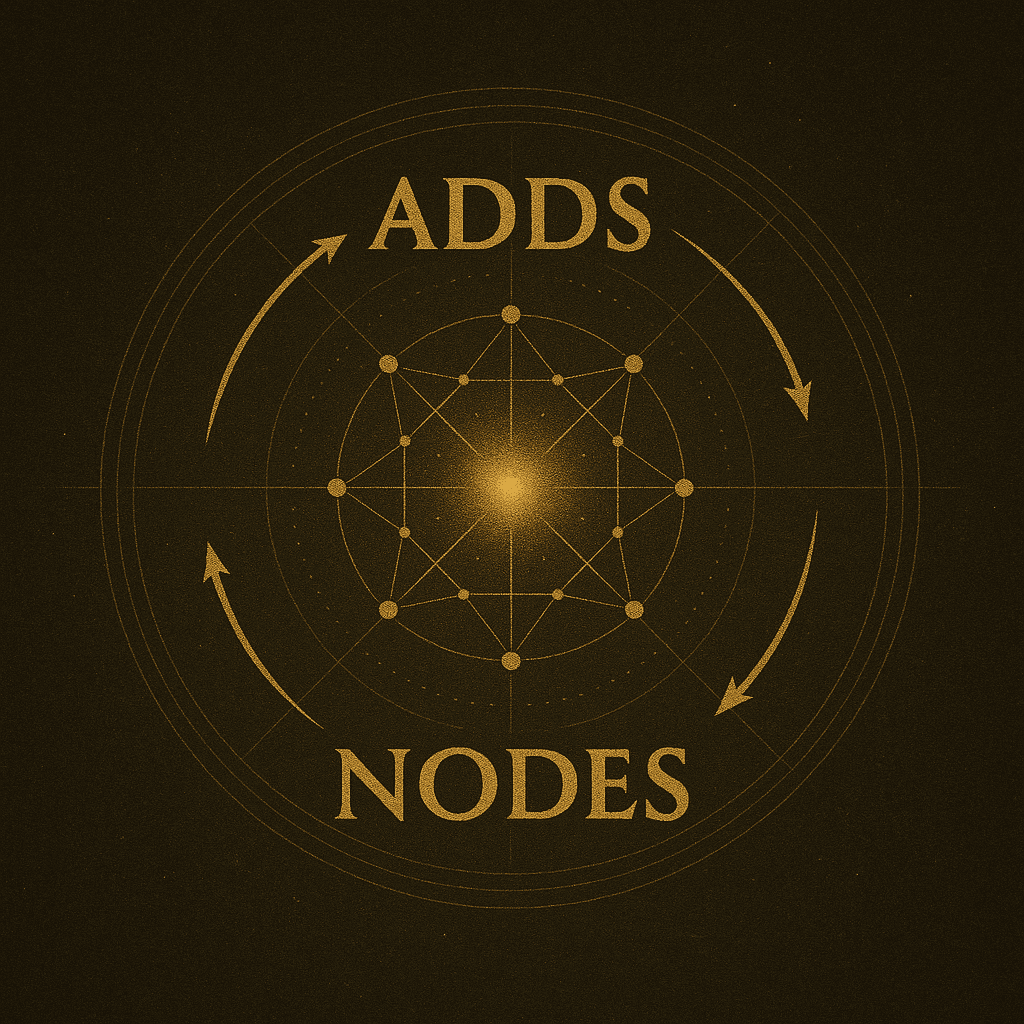 ADDS

NODES