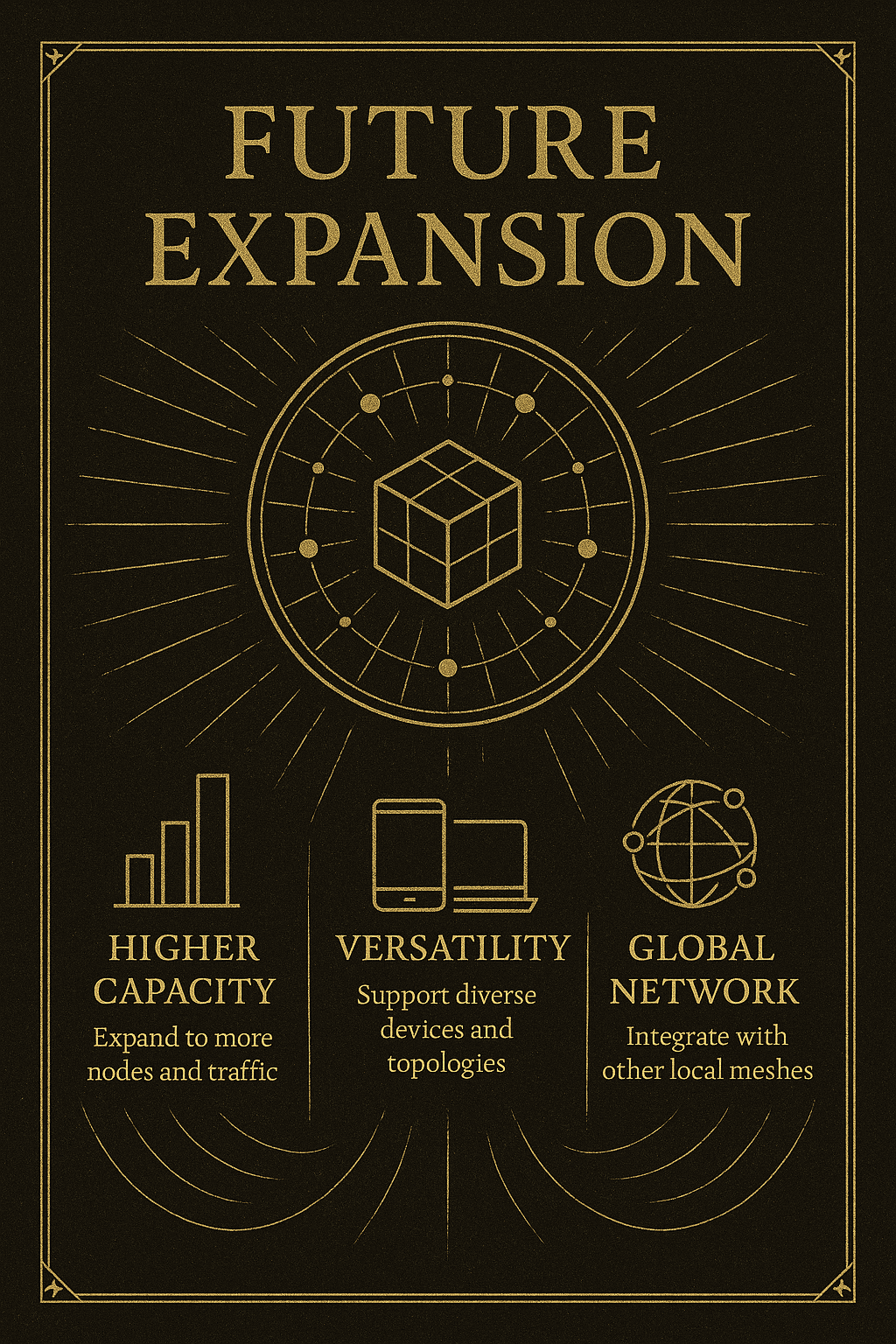 FUTURE EXPANSION

HIGHER CAPACITY
Expand to more nodes and traffic

VERSATILITY
Support diverse devices and topologies

GLOBAL NETWORK
Integrate with other local meshes