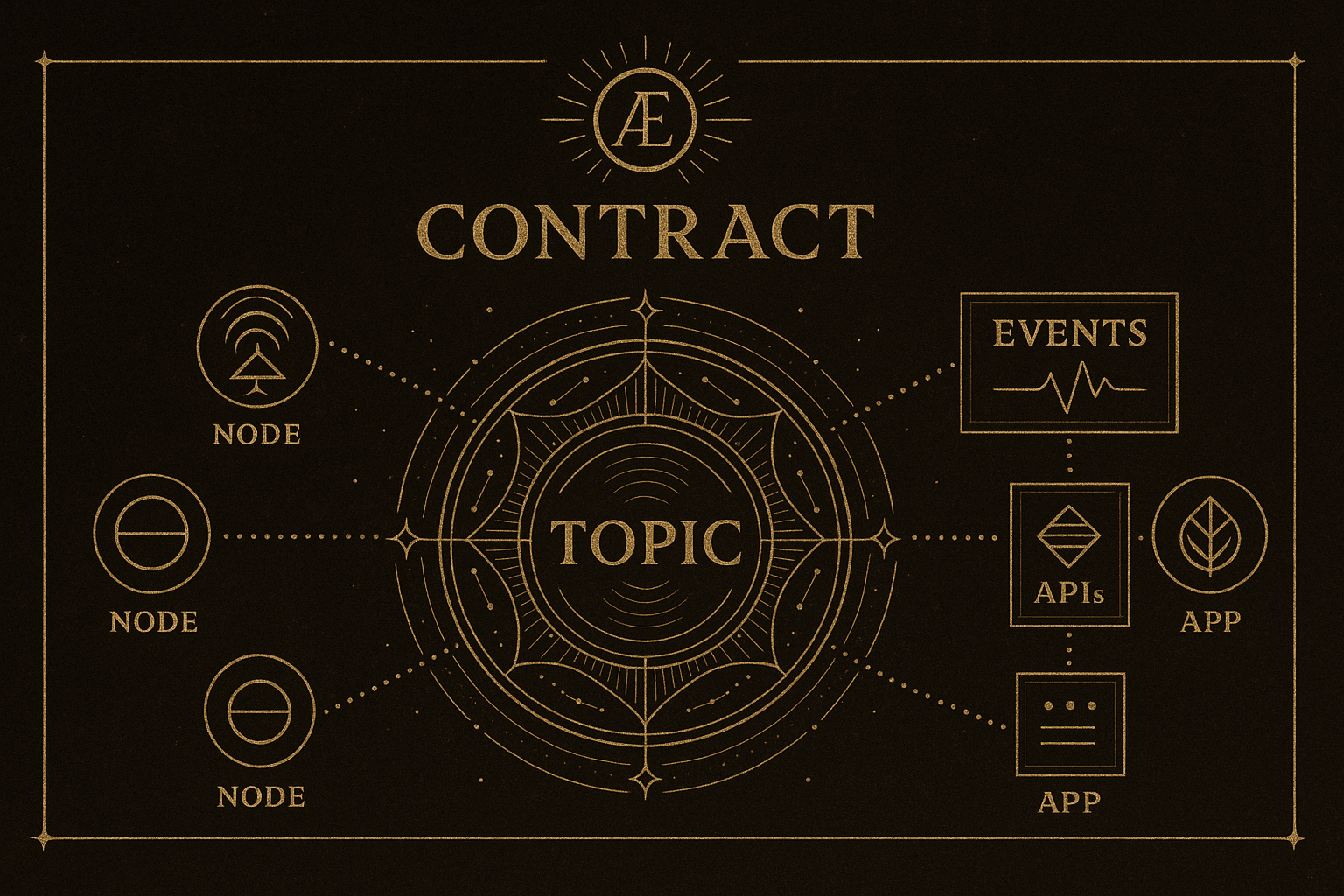 Æ

CONTRACT

NODE

NODE

NODE

TOPIC

EVENTS

APIs

APP

APP