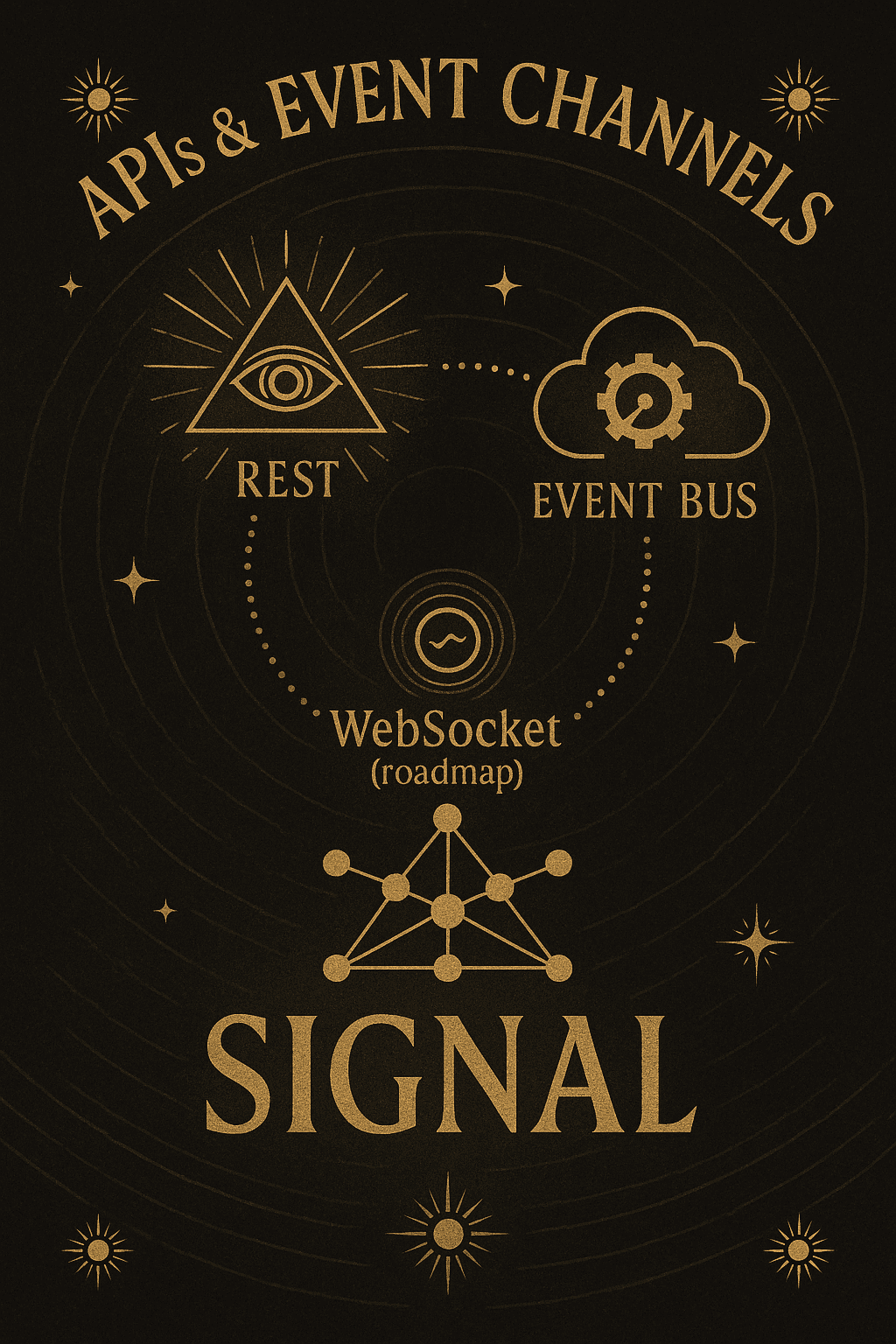 APIs & EVENT CHANNELS

REST

EVENT BUS

WebSocket
(roadmap)

SIGNAL